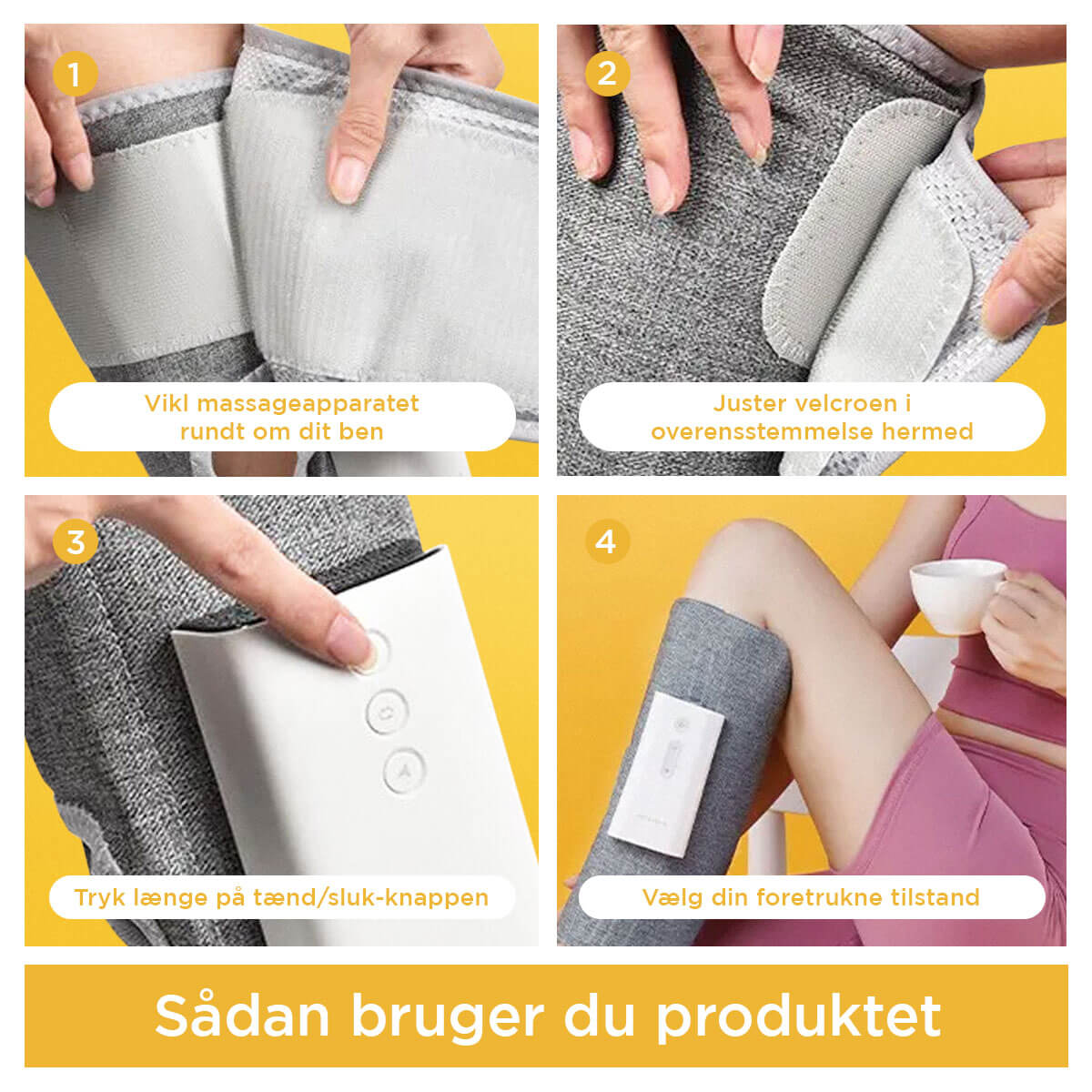 1
Vikl massageapparatet rundt om dit ben

2
Juster velcroen i overensstemmelse hermed

3
Tryk længe på tænd/sluk-knappen

4
Vælg din foretrukne tilstand

Sådan bruger du produktet